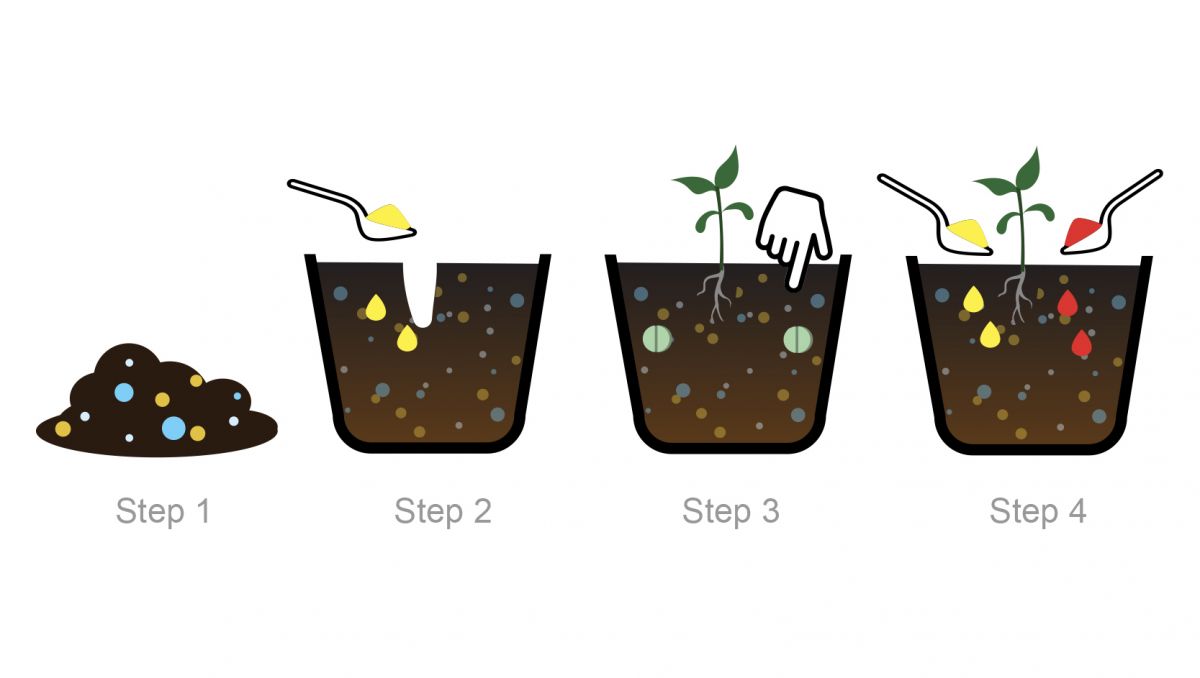 Step 1

Step 2

Step 3

Step 4