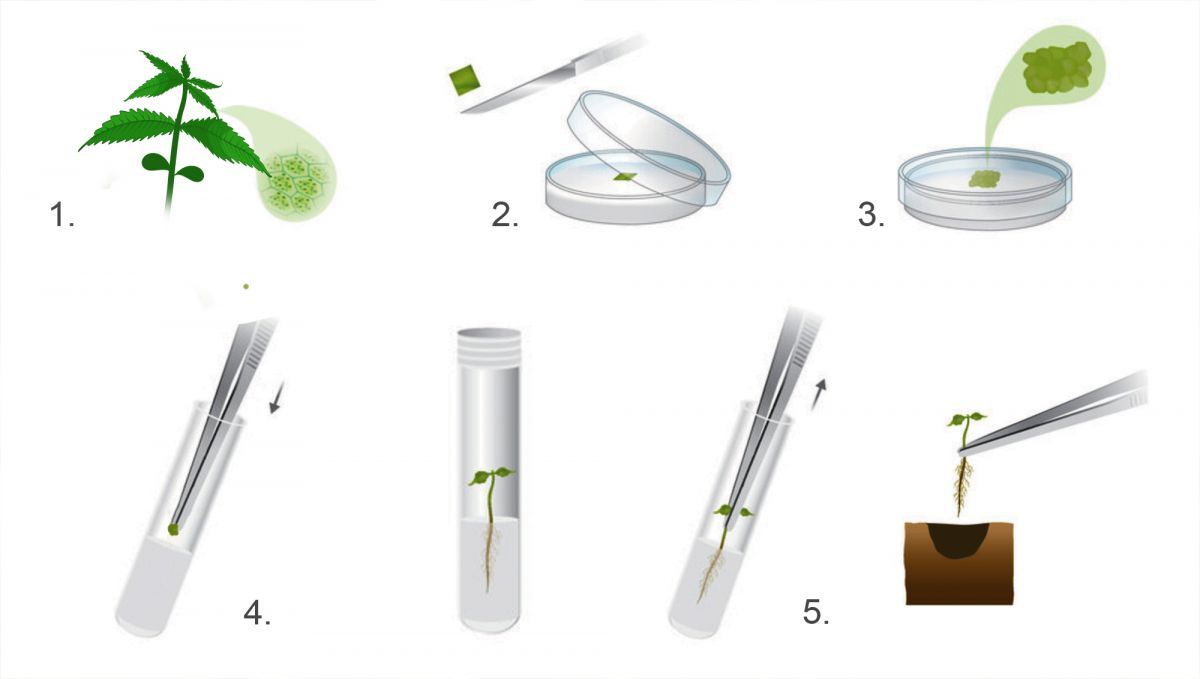 1.

2.

3.

4.

5.